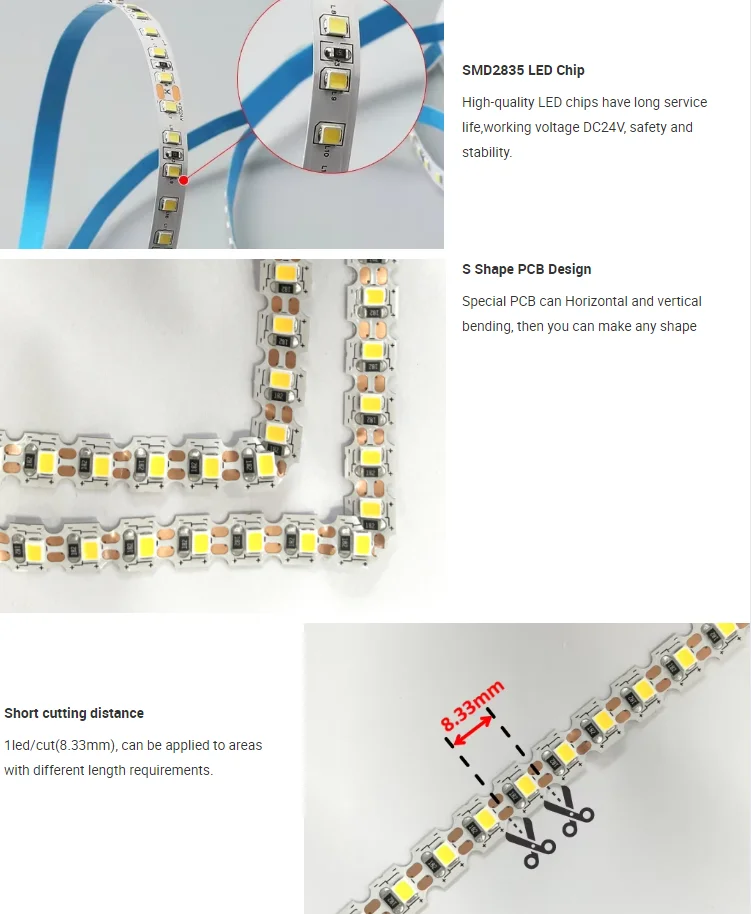 SMD2835 LED Chip

High-quality LED chips have long service life,working voltage DC24V, safety and stability.

S Shape PCB Design

Special PCB can Horizontal and vertical bending, then you can make any shape

Short cutting distance

1led/cut(8.33mm), can be applied to areas with different length requirements.

8.33mm